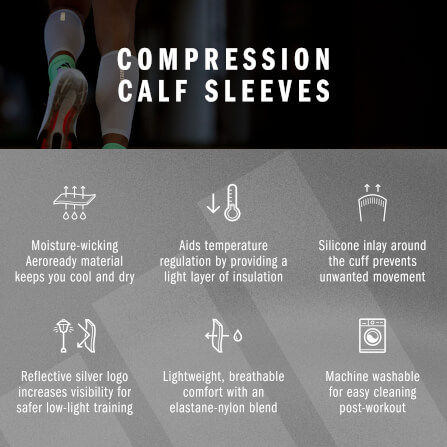 COMPRESSION CALF SLEEVES

Moisture-wicking Aeroready material keeps you cool and dry

Aids temperature regulation by providing a light layer of insulation

Silicone inlay around the cuff prevents unwanted movement

Reflective silver logo increases visibility for safer low-light training

Lightweight, breathable comfort with an elastane-nylon blend

Machine washable for easy cleaning post-workout